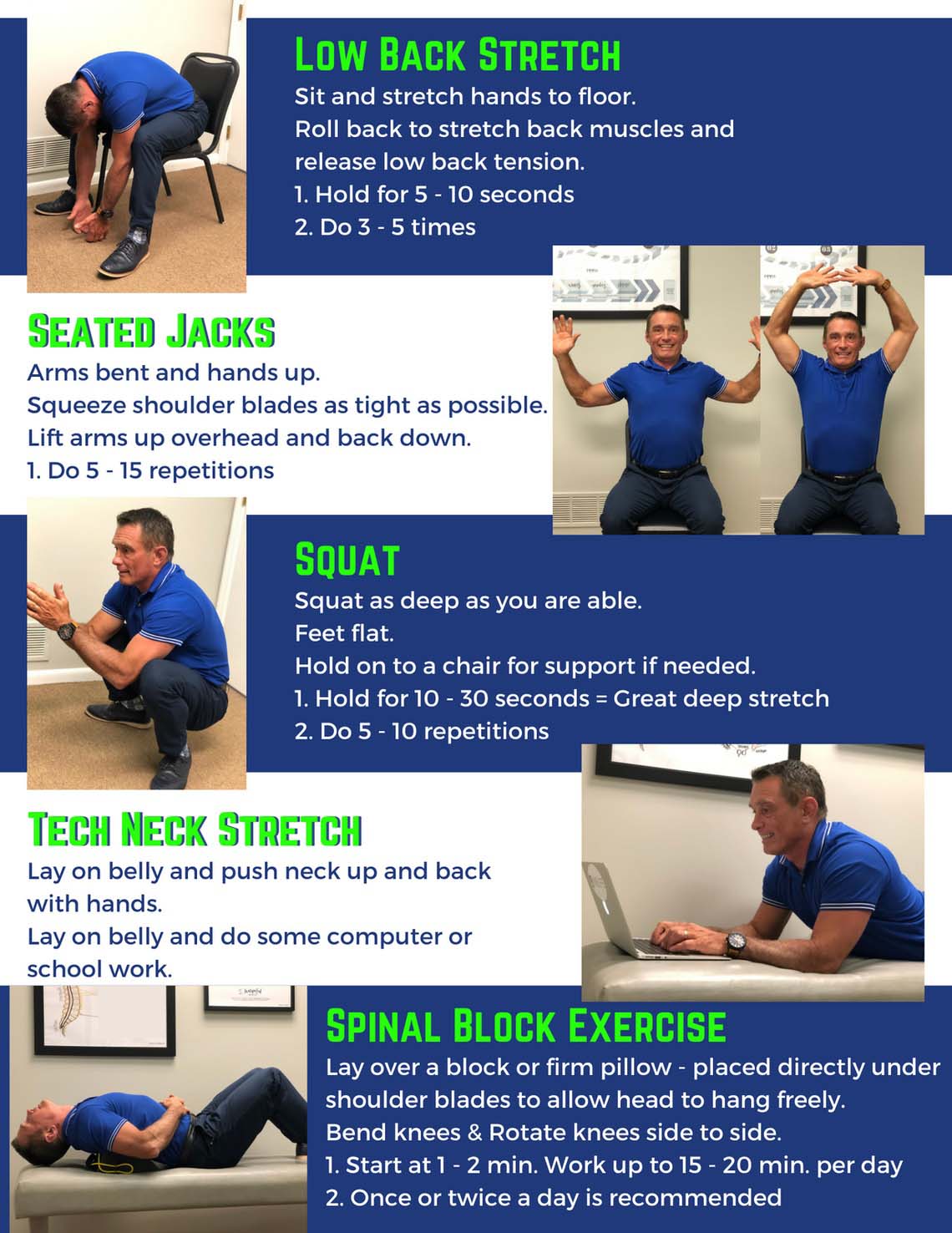 LOW BACK STRETCH
Sit and stretch hands to floor.
Roll back to stretch back muscles and release low back tension.
1. Hold for 5 - 10 seconds
2. Do 3 - 5 times

SEATED JACKS
Arms bent and hands up.
Squeeze shoulder blades as tight as possible.
Lift arms up overhead and back down.
1. Do 5 - 15 repetitions

SQUAT
Squat as deep as you are able.
Feet flat.
Hold on to a chair for support if needed.
1. Hold for 10 - 30 seconds = Great deep stretch
2. Do 5 - 10 repetitions

TECH NECK STRETCH
Lay on belly and push neck up and back with hands.
Lay on belly and do some computer or school work.

SPINAL BLOCK EXERCISE
Lay over a block or firm pillow - placed directly under shoulder blades to allow head to hang freely.
Bend knees & Rotate knees side to side.
1. Start at 1 - 2 min. Work up to 15 - 20 min. per day
2. Once or twice a day is recommended